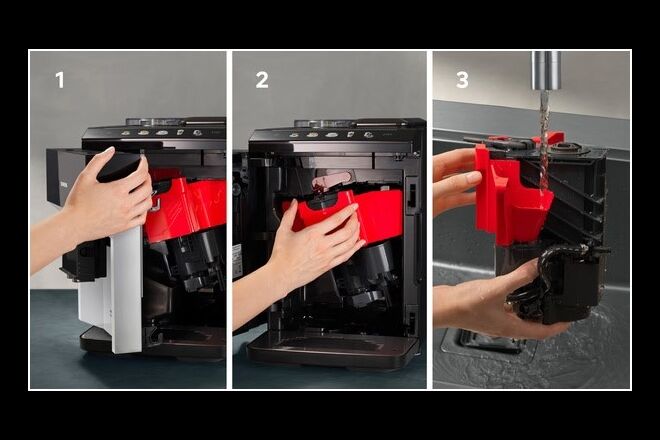 1

2

3