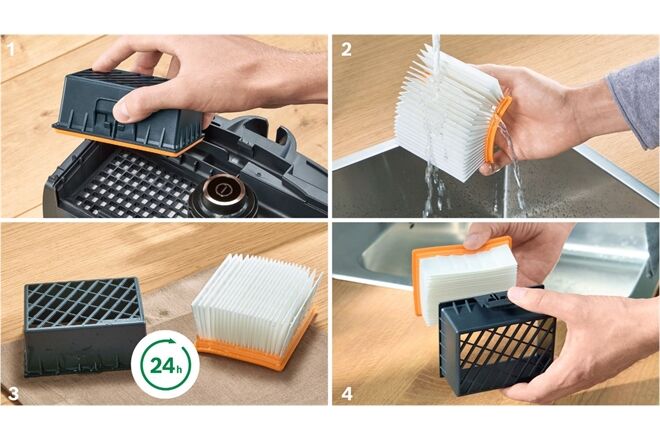 1

2

3

24h

4